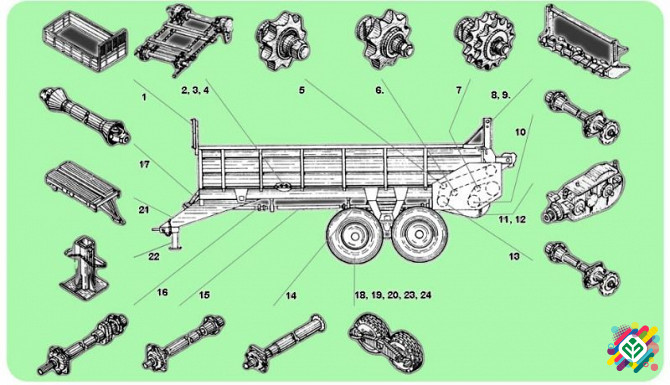 1

2, 3, 4

5

6.

7

8, 9.

10

17

21

11, 12

22

13

16

15

14

18, 19, 20, 23, 24