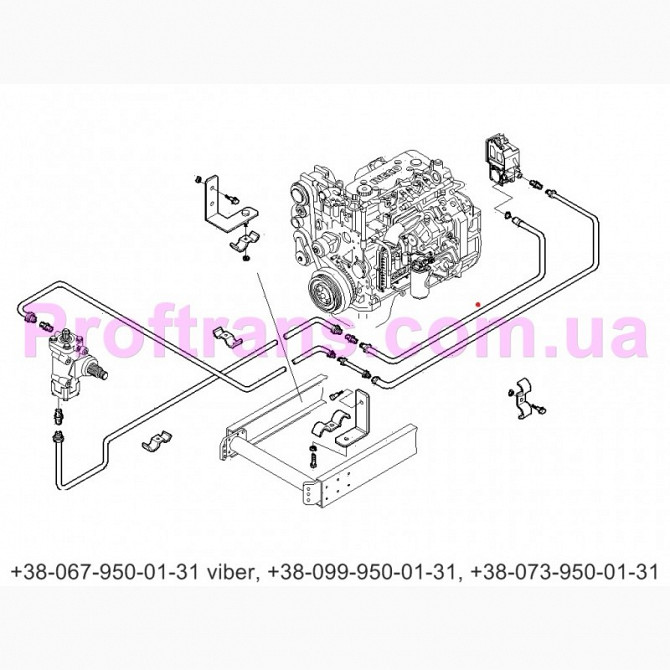 Proftrans.com.ua

+38-067-950-01-31 viber, +38-099-950-01-31, +38-073-950-01-31